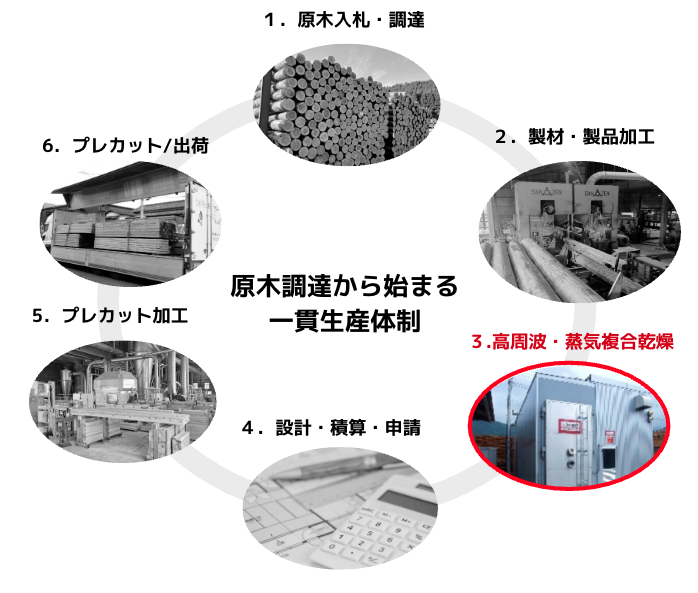 1．原木入札・調達

2．製材・製品加工

3.高周波・蒸気複合乾燥

4．設計・積算・申請

5．プレカット加工

6．プレカット/出荷

原木調達から始まる
一貫生産体制